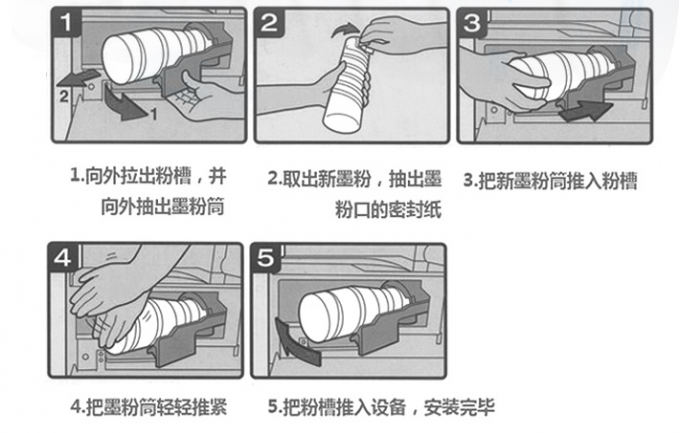 1

2

1

1.向外拉出粉槽，并向外抽出墨粉筒

2

2.取出新墨粉，抽出墨粉口的密封纸

3

3.把新墨粉筒推入粉槽

4

4.把墨粉筒轻轻推紧

5

5.把粉槽推入设备，安装完毕